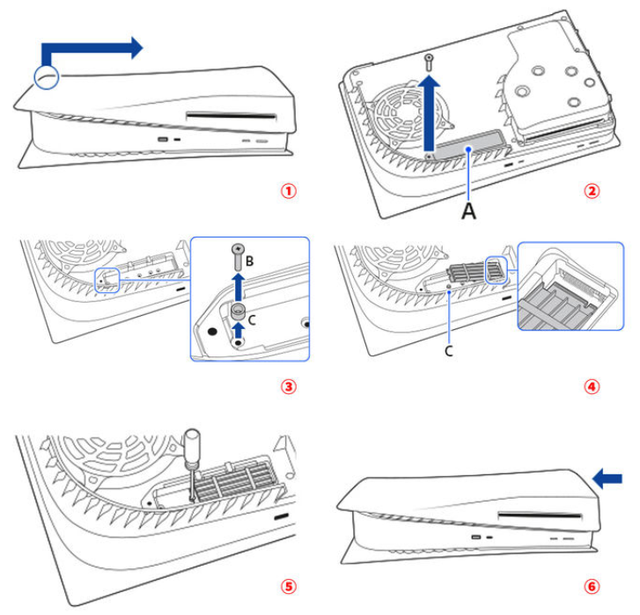 ①

A

②

B

C

③

C

④

⑤

⑥